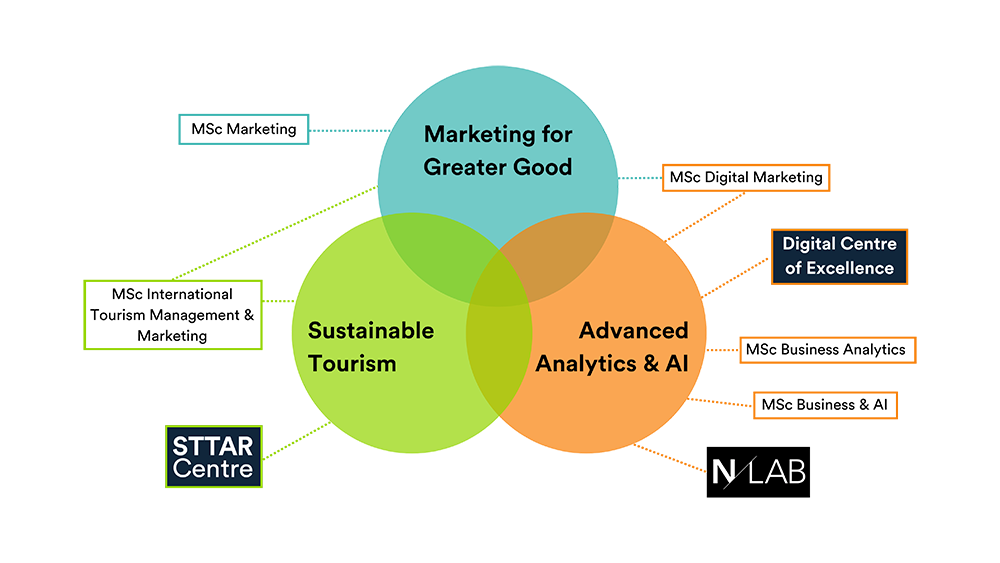 MSc Marketing

Marketing for Greater Good

MSc Digital Marketing

Digital Centre of Excellence

MSc International Tourism Management & Marketing

Sustainable Tourism

Advanced Analytics & AI

MSc Business Analytics

MSc Business & AI

STTAR Centre

N/LAB